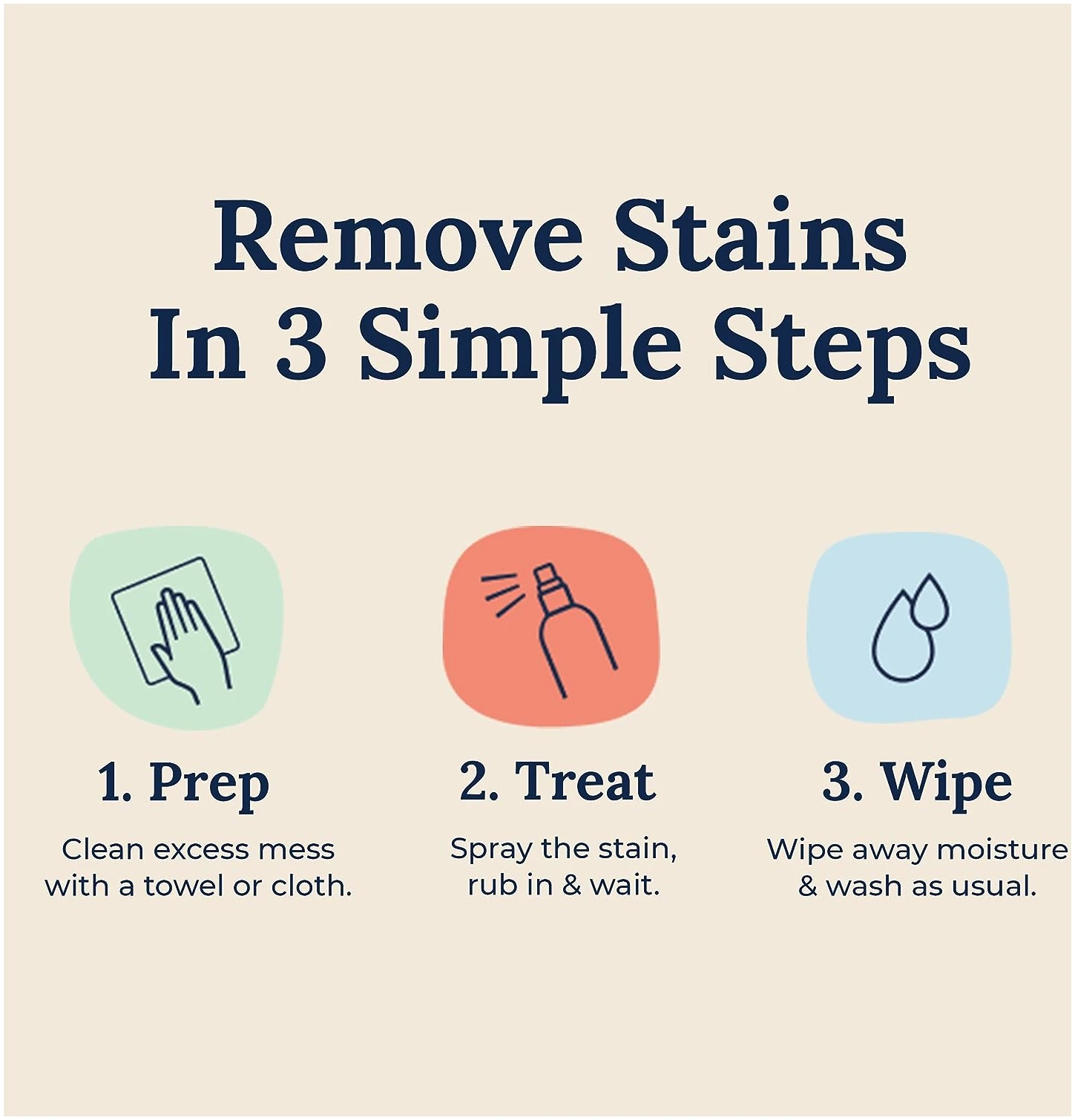 Remove Stains In 3 Simple Steps

1. Prep

Clean excess mess with a towel or cloth.

2. Treat

Spray the stain, rub in & wait.

3. Wipe

Wipe away moisture & wash as usual.